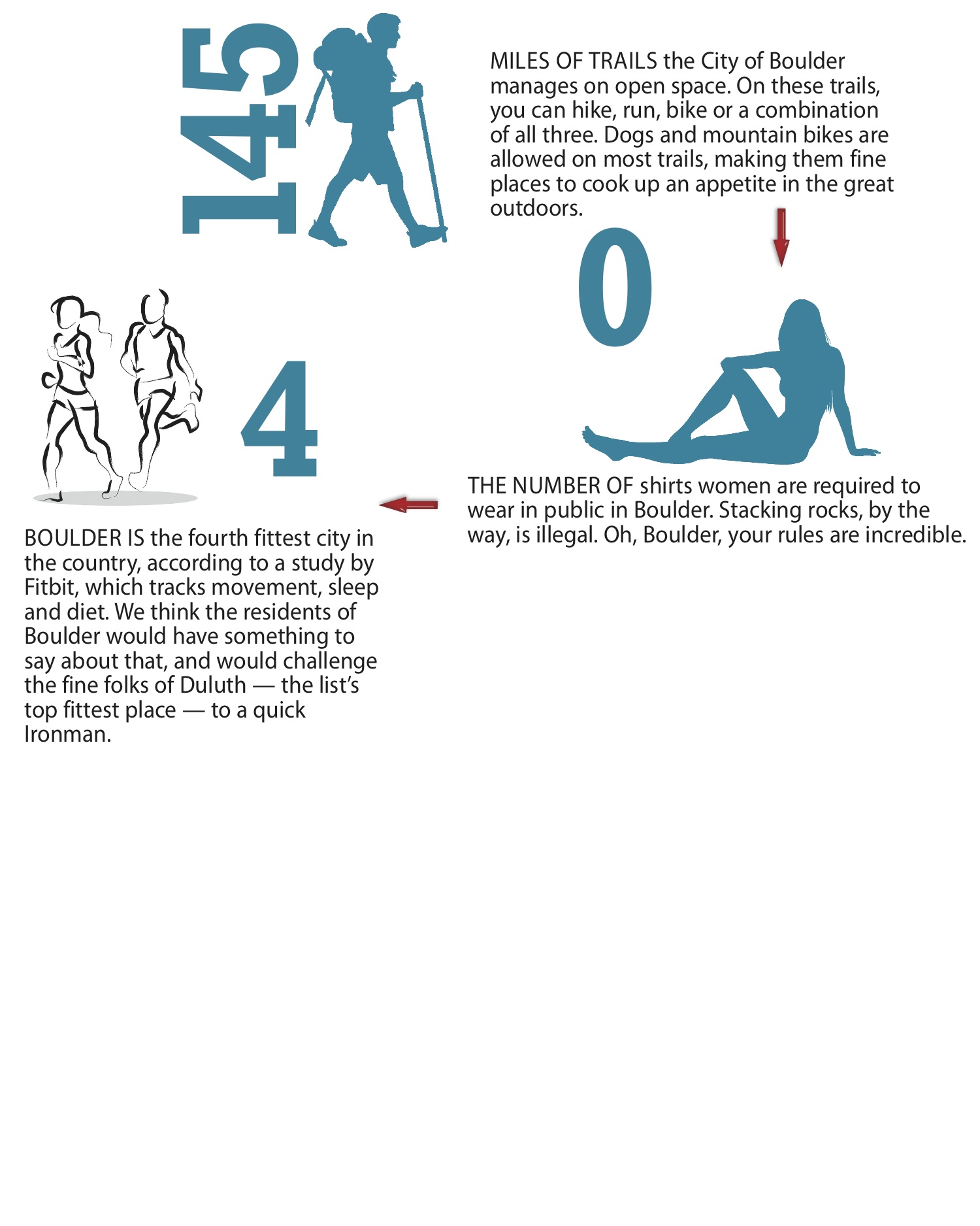 145

MILES OF TRAILS the City of Boulder manages on open space. On these trails, you can hike, run, bike or a combination of all three. Dogs and mountain bikes are allowed on most trails, making them fine places to cook up an appetite in the great outdoors.

0

THE NUMBER OF shirts women are required to wear in public in Boulder. Stacking rocks, by the way, is illegal. Oh, Boulder, your rules are incredible.

4

BOULDER IS the fourth fittest city in the country, according to a study by Fitbit, which tracks movement, sleep and diet. We think the residents of Boulder would have something to say about that, and would challenge the fine folks of Duluth — the list's top fittest place — to a quick Ironman.